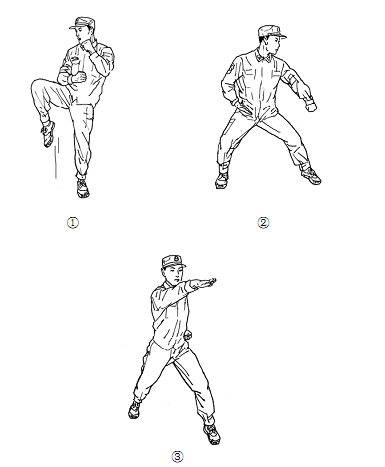 ①

②

③